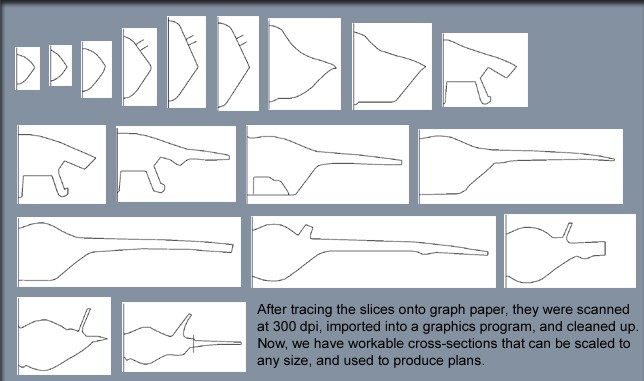 After tracing the slices onto graph paper, they were scanned at 300 dpi, imported into a graphics program, and cleaned up. Now, we have workable cross-sections that can be scaled to any size, and used to produce plans.