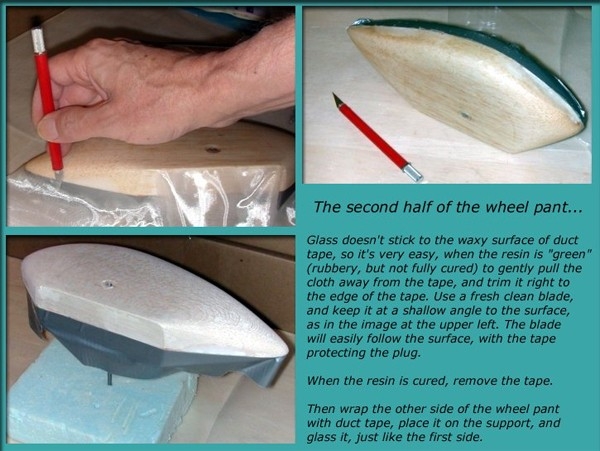 The second half of the wheel pant...

Glass doesn't stick to the waxy surface of duct tape, so it's very easy, when the resin is "green" (rubbery, but not fully cured) to gently pull the cloth away from the tape, and trim it right to the edge of the tape. Use a fresh clean blade, and keep it at a shallow angle to the surface, as in the image at the upper left. The blade will easily follow the surface, with the tape protecting the plug.

When the resin is cured, remove the tape.

Then wrap the other side of the wheel pant with duct tape, place it on the support, and glass it, just like the first side.