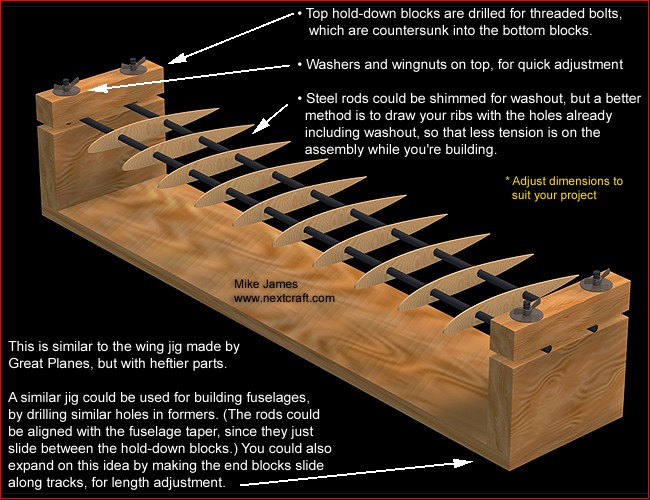 • Top hold-down blocks are drilled for threaded bolts, which are countersunk into the bottom blocks.

• Washers and wingnuts on top, for quick adjustment

• Steel rods could be shimmed for washout, but a better method is to draw your ribs with the holes already including washout, so that less tension is on the assembly while you're building.

* Adjust dimensions to suit your project

Mike James
www.nextcraft.com

This is similar to the wing jig made by Great Planes, but with heftier parts.

A similar jig could be used for building fuselages, by drilling similar holes in formers. (The rods could be aligned with the fuselage taper, since they just slide between the hold-down blocks.) You could also expand on this idea by making the end blocks slide along tracks, for length adjustment.